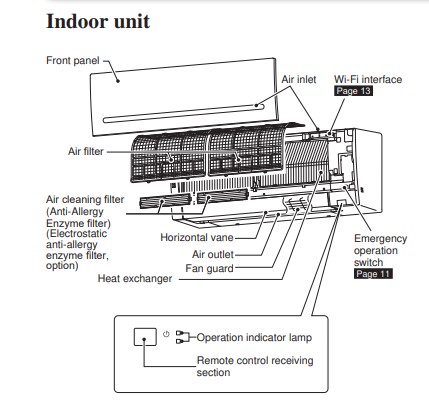 Indoor unit

Front panel

Air inlet

Wi-Fi interface
Page 13

Air filter

Air cleaning filter (Anti-Allergy Enzyme filter) (Electrostatic anti-allergy enzyme filter, option)

Horizontal vane

Air outlet

Fan guard

Heat exchanger

Emergency operation switch
Page 11

Operation indicator lamp

Remote control receiving section